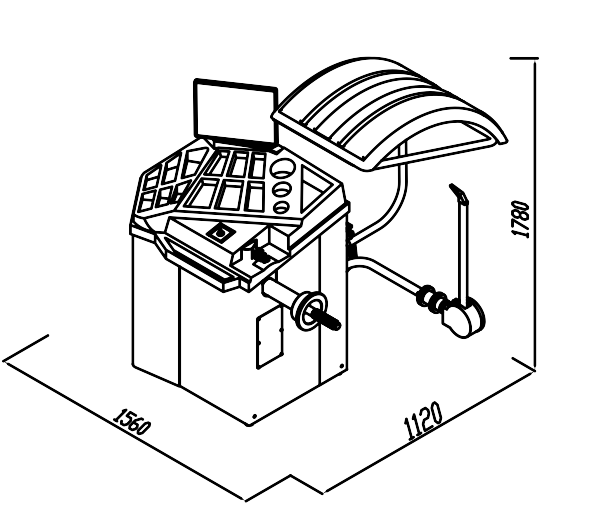 1780

1560

1120